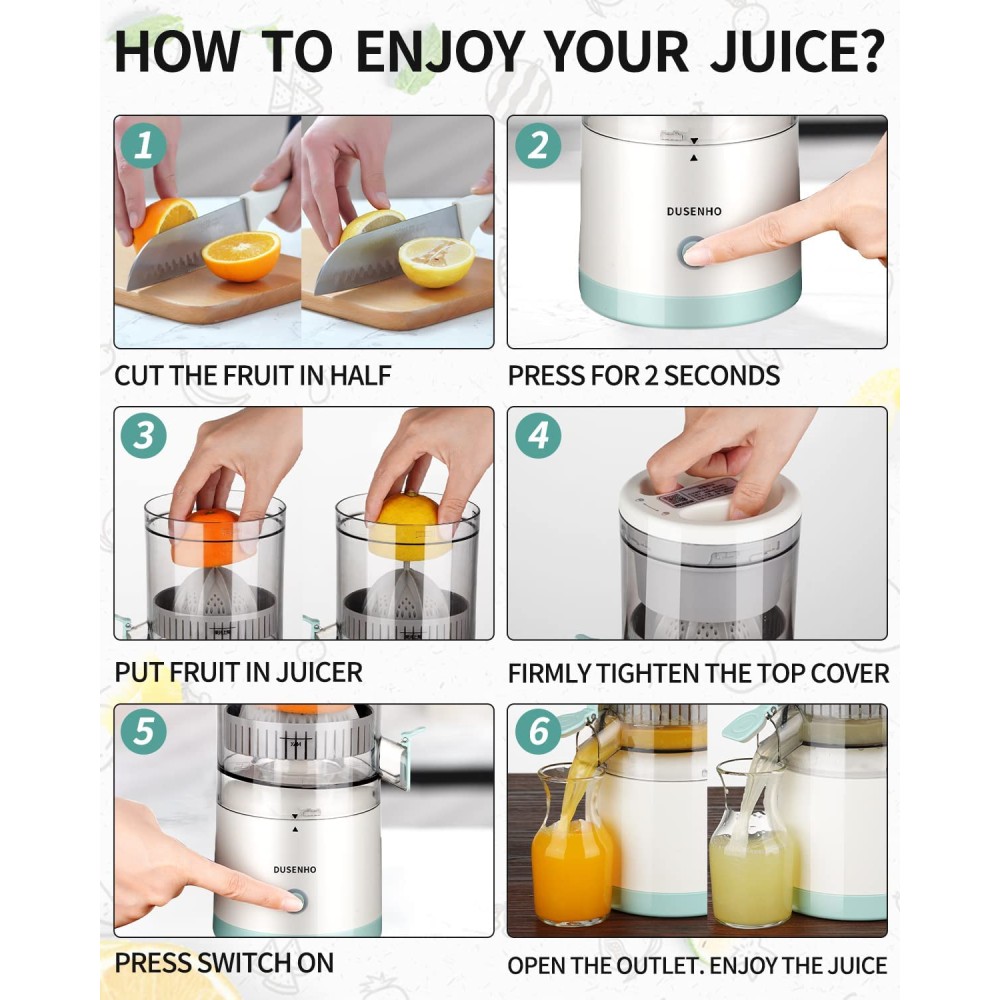 HOW TO ENJOY YOUR JUICE?

1
CUT THE FRUIT IN HALF

2
DUSENHO
PRESS FOR 2 SECONDS

3
PUT FRUIT IN JUICER

4
FIRMLY TIGHTEN THE TOP COVER

5
DUSENHO
PRESS SWITCH ON

6
OPEN THE OUTLET. ENJOY THE JUICE