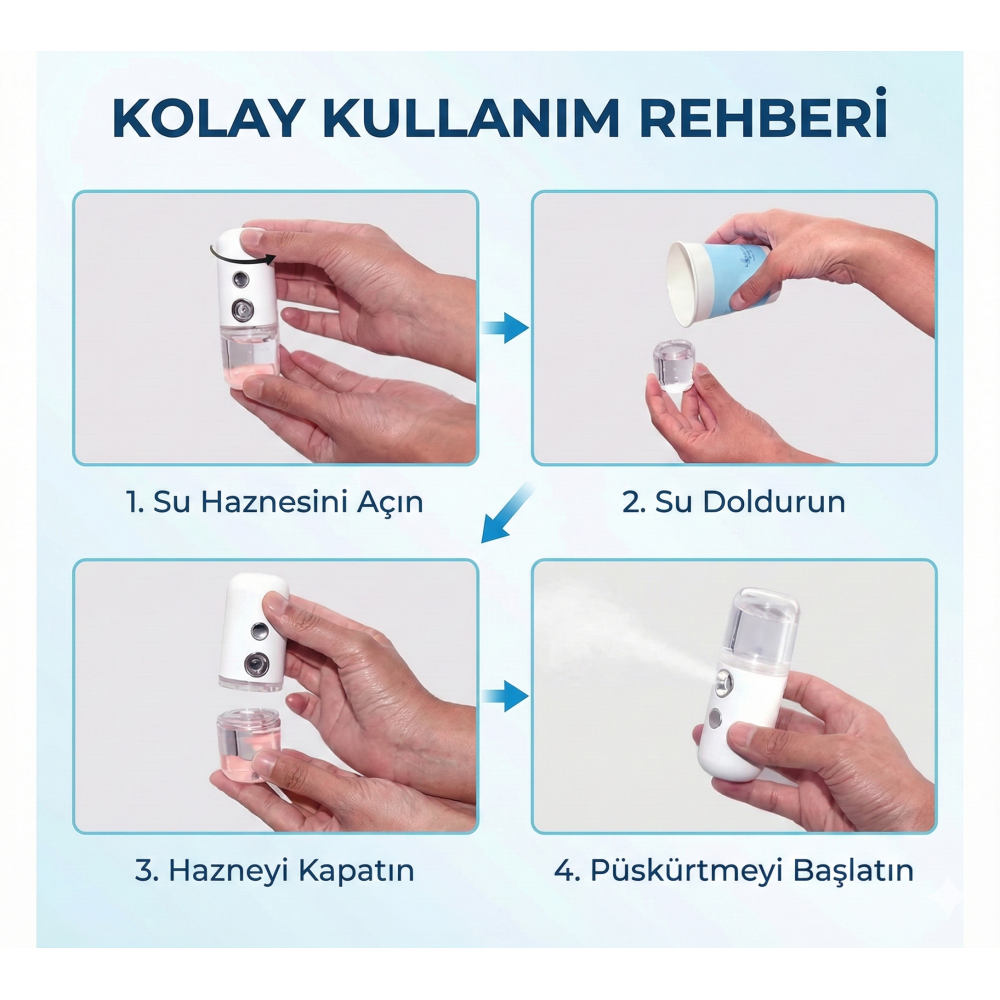 KOLAY KULLANIM REHBERİ

1. Su Haznesini Açın

2. Su Doldurun

3. Hazneyi Kapatın

4. Püskürtmeyi Başlatın